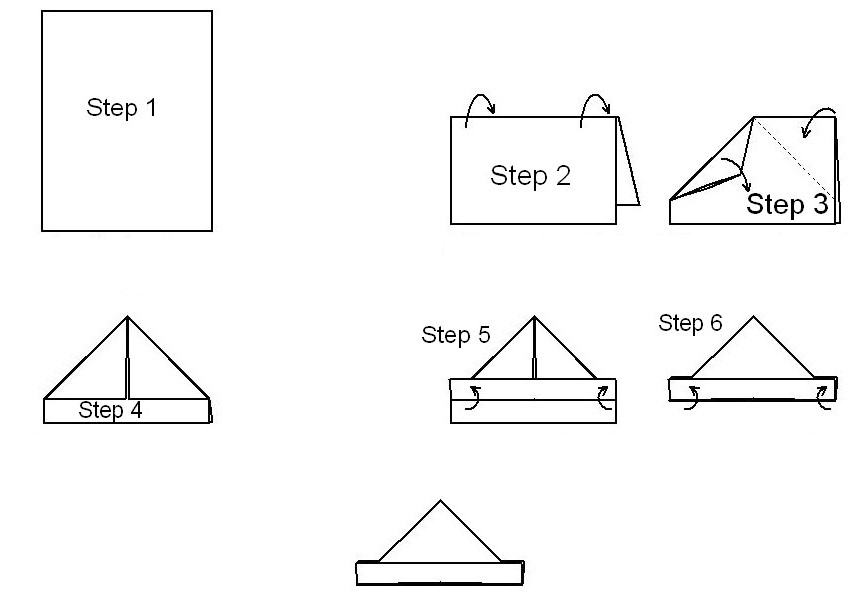 Step 1

Step 2

Step 3

Step 4

Step 5

Step 6